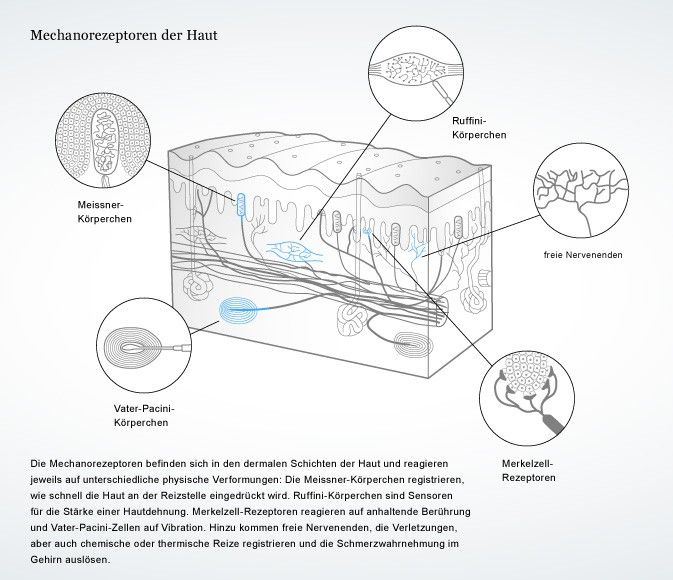 Mechanorezeptoren der Haut

Ruffini-Körperchen

Meissner-Körperchen

freie Nervenenden

Vater-Pacini-Körperchen

Merkelzell-Rezeptoren

Die Mechanorezeptoren befinden sich in den dermalen Schichten der Haut und reagieren jeweils auf unterschiedliche physische Verformungen: Die Meissner-Körperchen registrieren, wie schnell die Haut an der Reizstelle eingedrückt wird. Ruffini-Körperchen sind Sensoren für die Stärke einer Hautdehnung. Merkelzell-Rezeptoren reagieren auf anhaltende Berührung und Vater-Pacini-Zellen auf Vibration. Hinzu kommen freie Nervenenden, die Verletzungen, aber auch chemische oder thermische Reize registrieren und die Schmerzwahrnehmung im Gehirn auslösen.